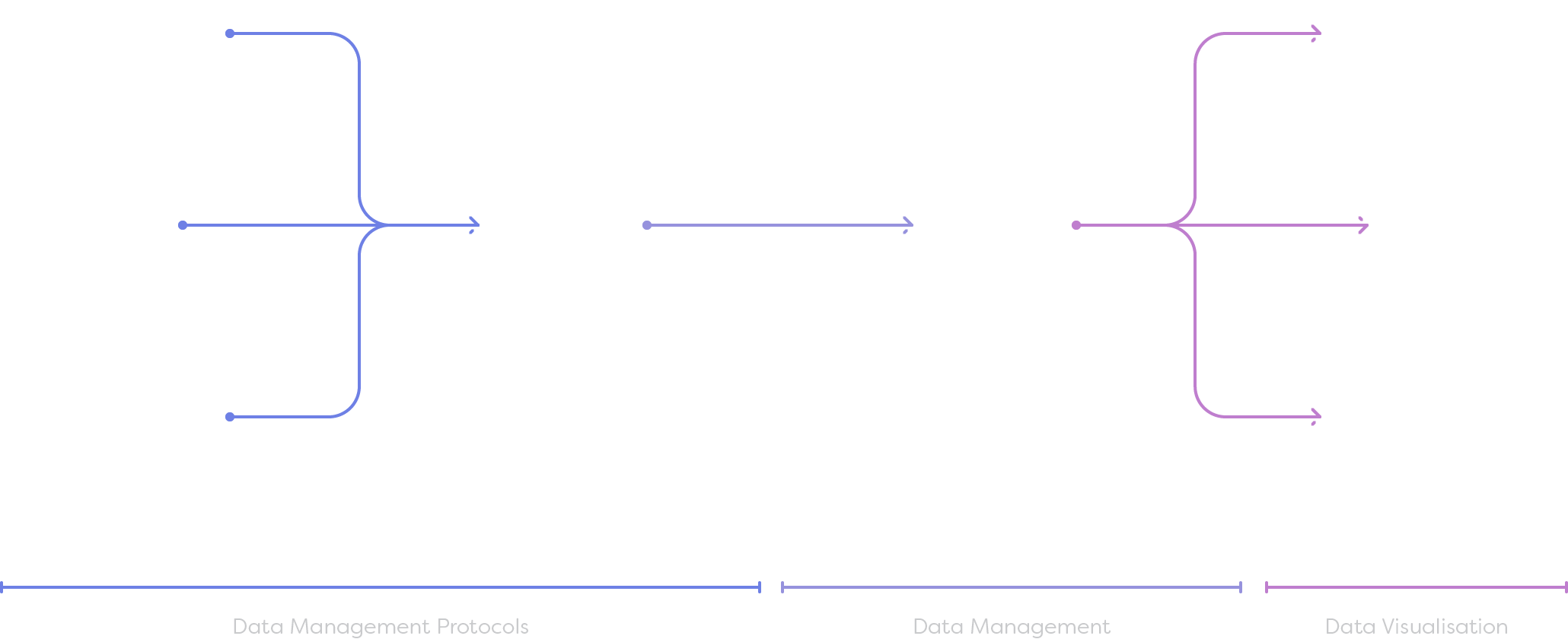 Data Management Protocols

Data Management

Data Visualisation